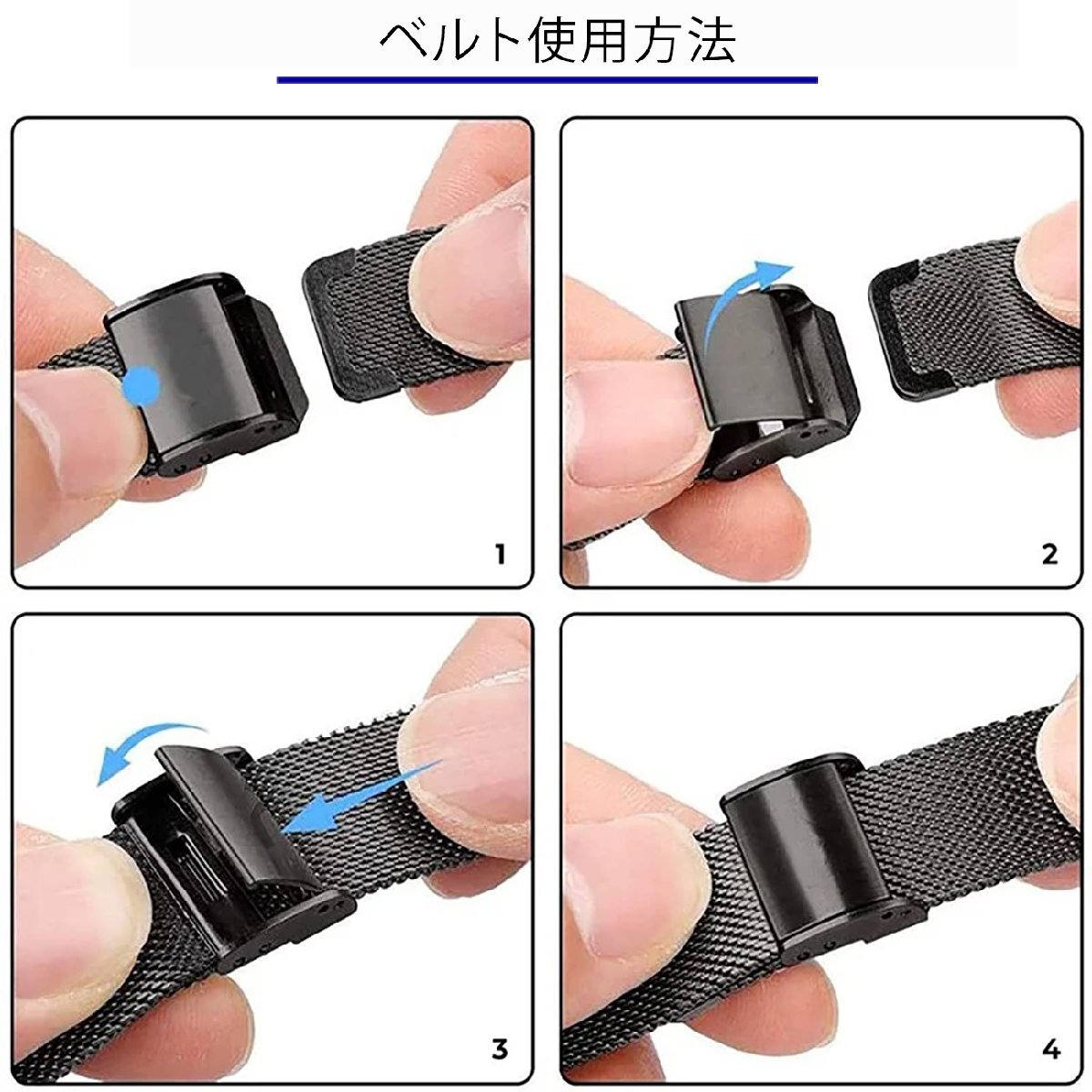 ベルト使用方法

1

2

3

4