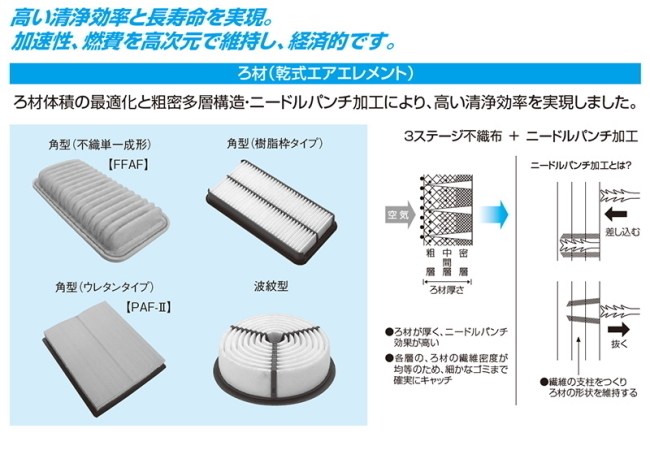 高い清浄効率と長寿命を実現。
加速性、燃費を高次元で維持し、経済的です。

ろ材（乾式エアエレメント）

ろ材体積の最適化と粗密多層構造・ニードルパンチ加工により、高い清浄効率を実現しました。

角型（不織単一成形）
【FFAF】

角型（樹脂枠タイプ）

角型（ウレタンタイプ）
【PAF-Ⅱ】

波紋型

3ステージ不織布 ＋ ニードルパンチ加工

空気

粗層 中間層 密層

ろ材厚さ

●ろ材が厚く、ニードルパンチ効果が高い

●各層の、ろ材の繊維密度が均等のため、細かなゴミまで確実にキャッチ

ニードルパンチ加工とは?

差し込む

抜く

●繊維の支柱をつくりろ材の形状を維持する