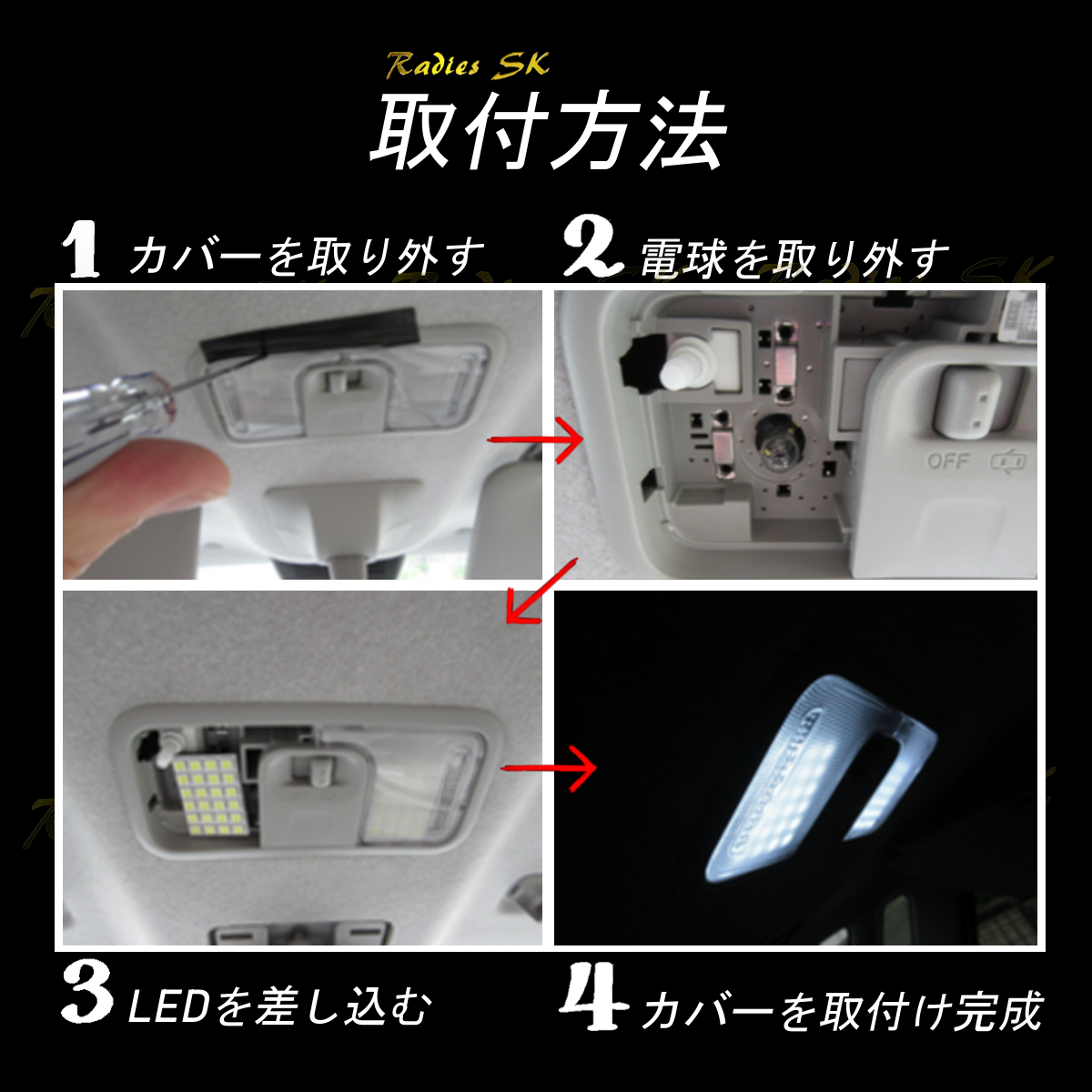 Radies SK
取付方法

1 カバーを取り外す

2 電球を取り外す

OFF

3 LEDを差し込む

4 カバーを取付け完成