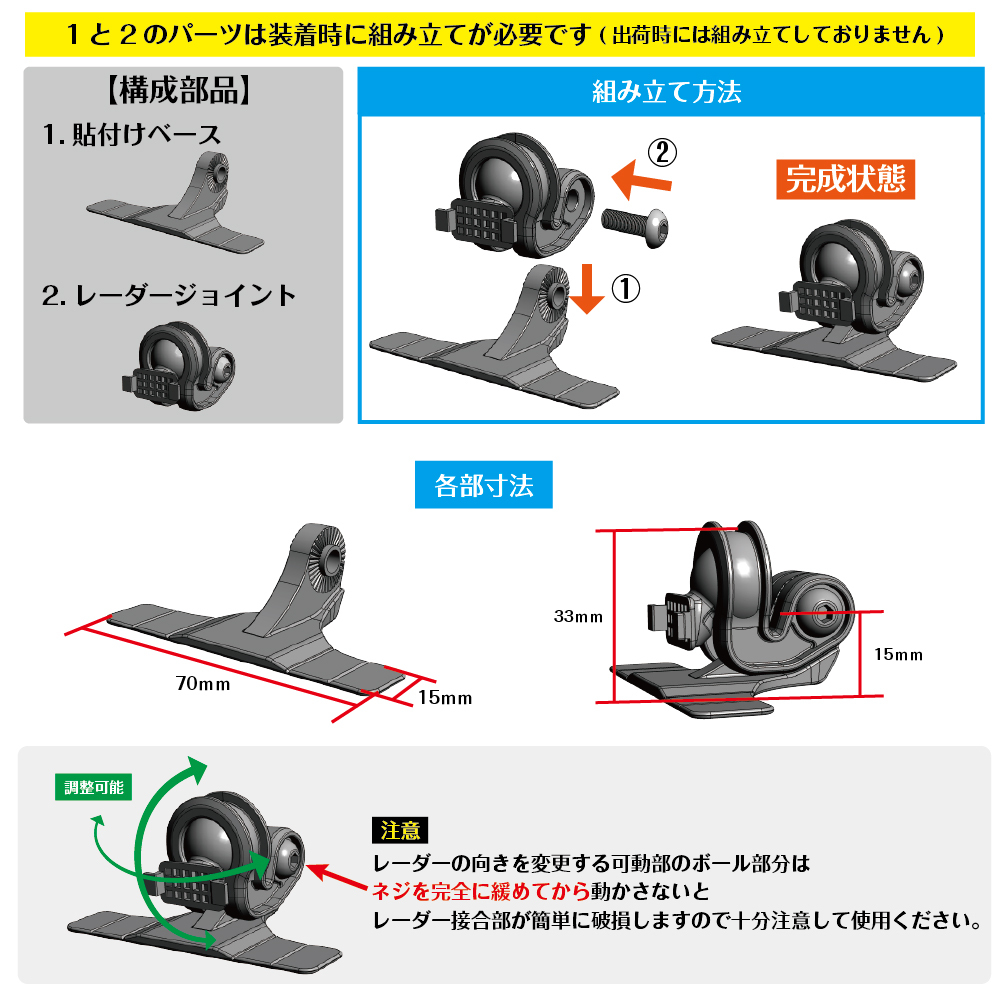 １と２のパーツは装着時に組み立てが必要です（出荷時には組み立てしておりません）

【構成部品】
1. 貼付けベース
2. レーダージョイント

組み立て方法
②
①
完成状態

各部寸法
70mm
15mm
33mm
15mm

調整可能

注意
レーダーの向きを変更する可動部のボール部分は
ネジを完全に緩めてから動かさないと
レーダー接合部が簡単に破損しますので十分注意して使用ください。