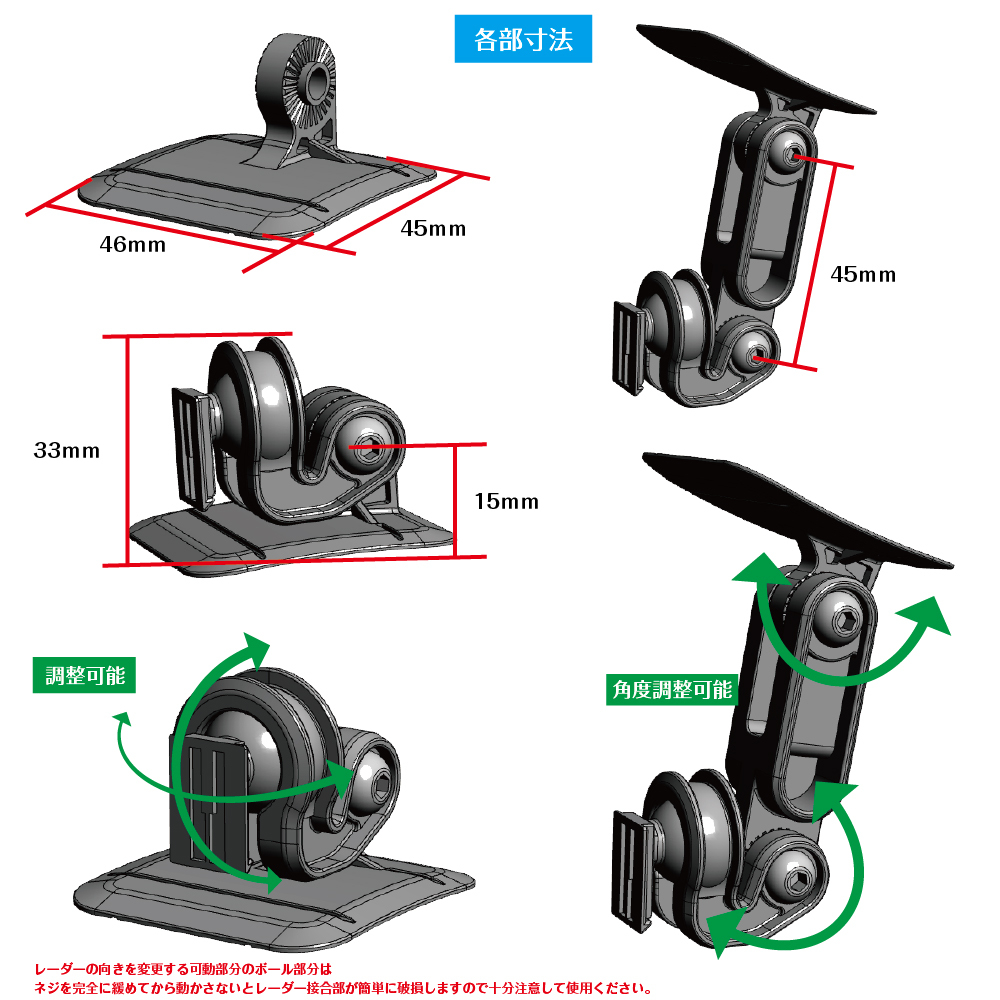 各部寸法

46mm

45mm

45mm

33mm

15mm

調整可能

角度調整可能

レーダーの向きを変更する可動部分のボール部分は
ネジを完全に緩めてから動かさないとレーダー接合部が簡単に破損しますので十分注意して使用ください。