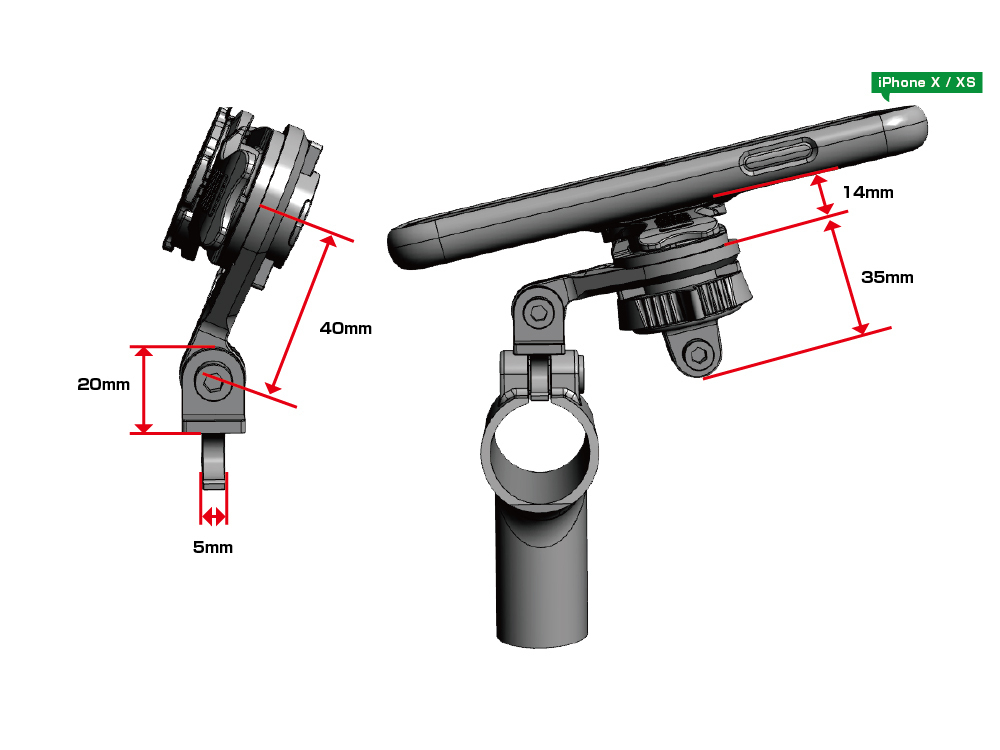 iPhone X / XS

14mm

35mm

40mm

20mm

5mm