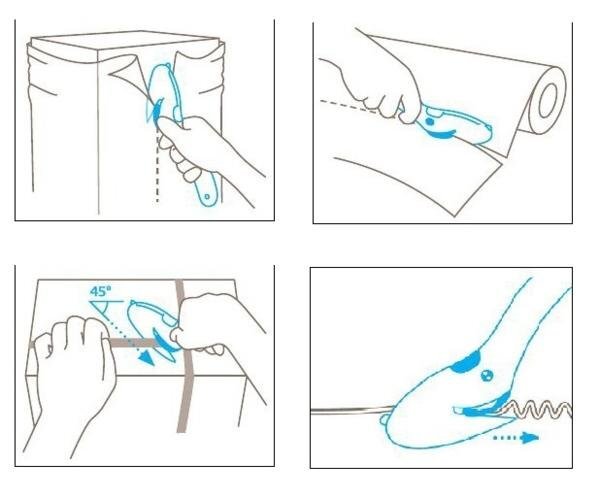 45°