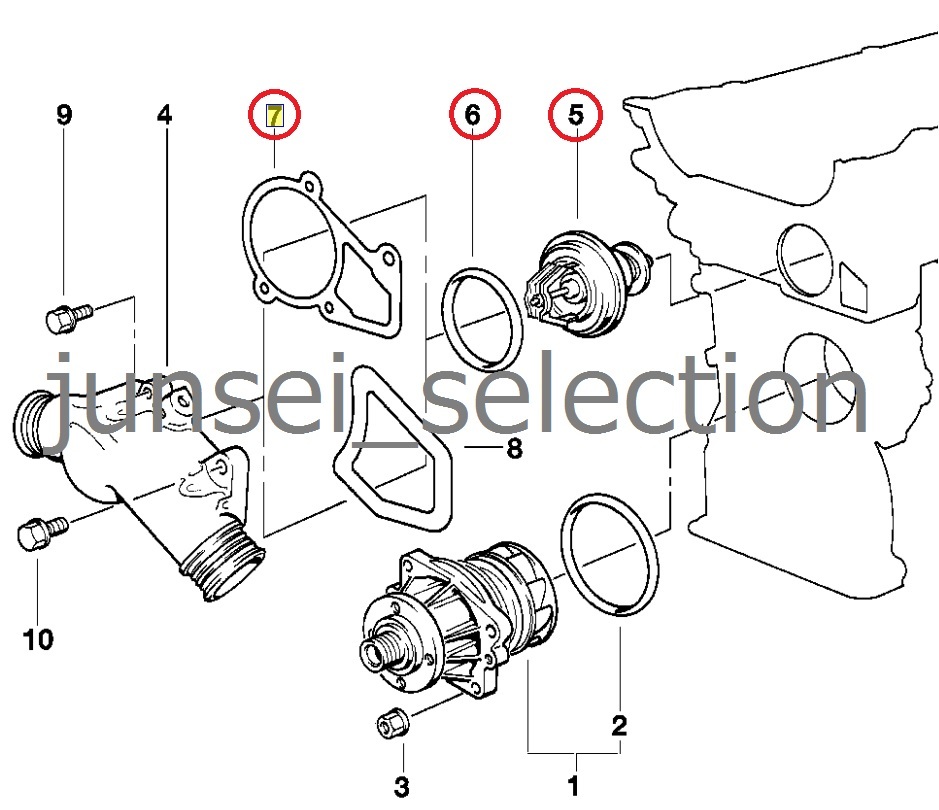 9
4
7
6
5
junsei_selection
8
10
2
3
1