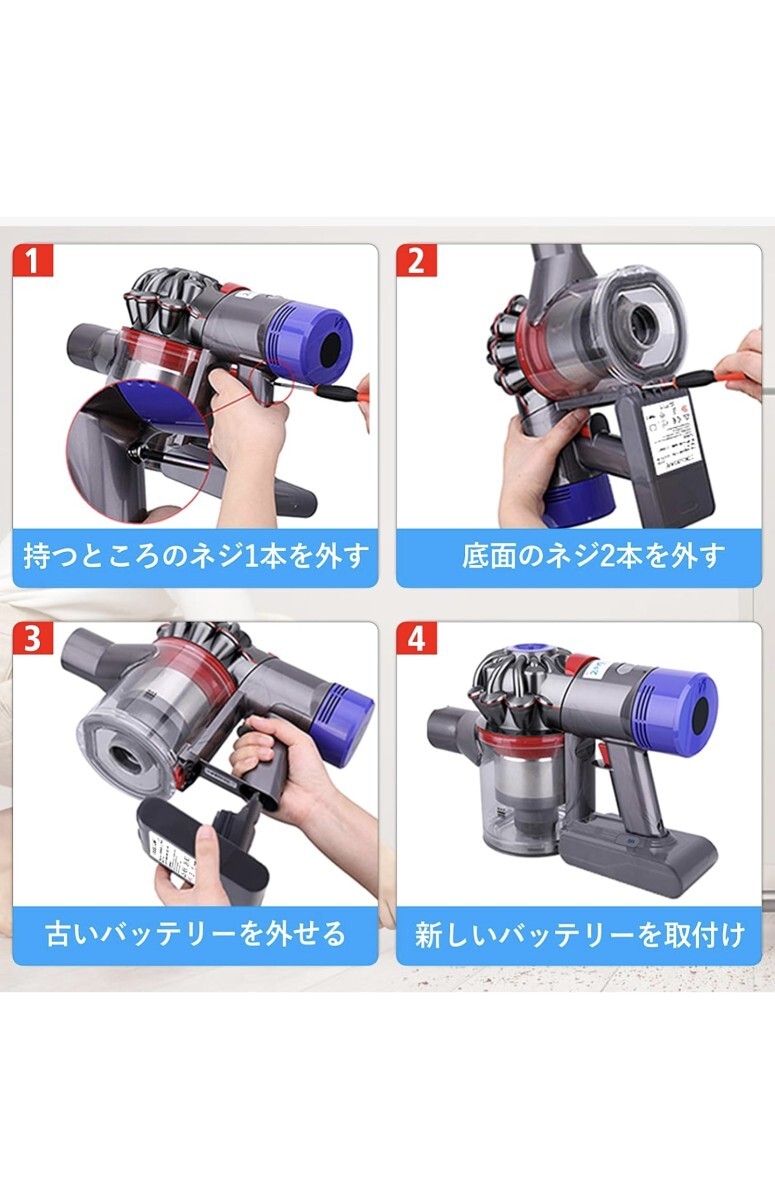 1

持つところのネジ1本を外す

2

底面のネジ2本を外す

3

古いバッテリーを外せる

4

新しいバッテリーを取付け