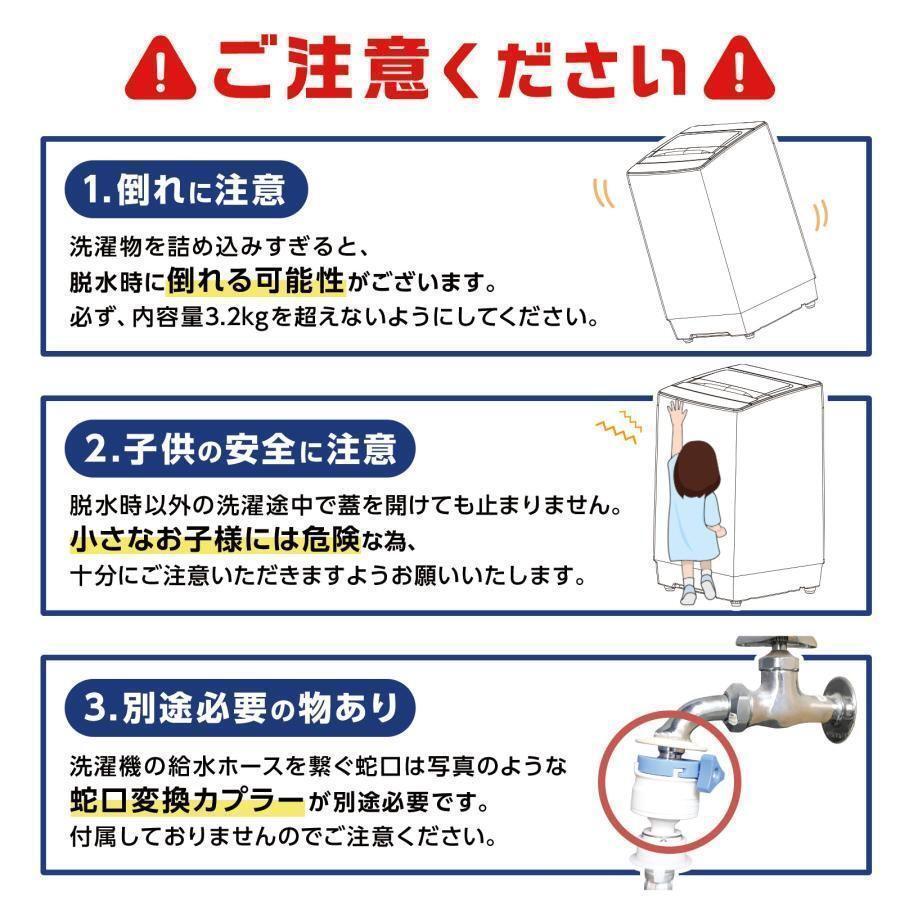 ご注意ください

1.倒れに注意

洗濯物を詰め込みすぎると、
脱水時に倒れる可能性がございます。
必ず、内容量3.2kgを超えないようにしてください。

2.子供の安全に注意

脱水時以外の洗濯途中で蓋を開けても止まりません。
小さなお子様には危険な為、
十分にご注意いただきますようお願いいたします。

3.別途必要の物あり

洗濯機の給水ホースを繋ぐ蛇口は写真のような
蛇口変換カプラーが別途必要です。
付属しておりませんのでご注意ください。