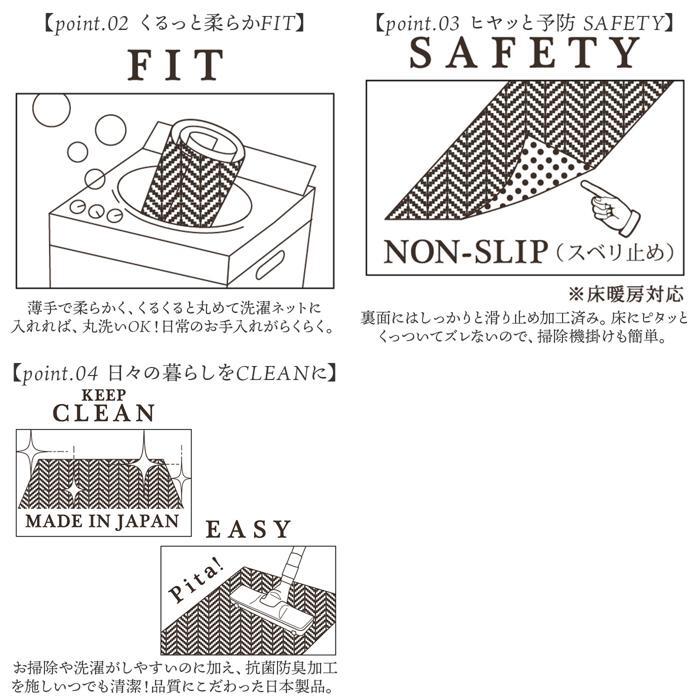 【point.02 くるっと柔らかFIT】
FIT

薄手で柔らかく、くるくると丸めて洗濯ネットに入れれば、丸洗いOK！日常のお手入れがらくらく。

【point.03 ヒヤッと予防 SAFETY】
SAFETY

NON-SLIP（スベリ止め）

※床暖房対応
裏面にはしっかりと滑り止め加工済み。床にピタッとくっついてズレないので、掃除機掛けも簡単。

【point.04 日々の暮らしをCLEANに】
KEEP
CLEAN

MADE IN JAPAN

EASY

Pita!

お掃除や洗濯がしやすいのに加え、抗菌防臭加工を施しいつでも清潔！品質にこだわった日本製品。