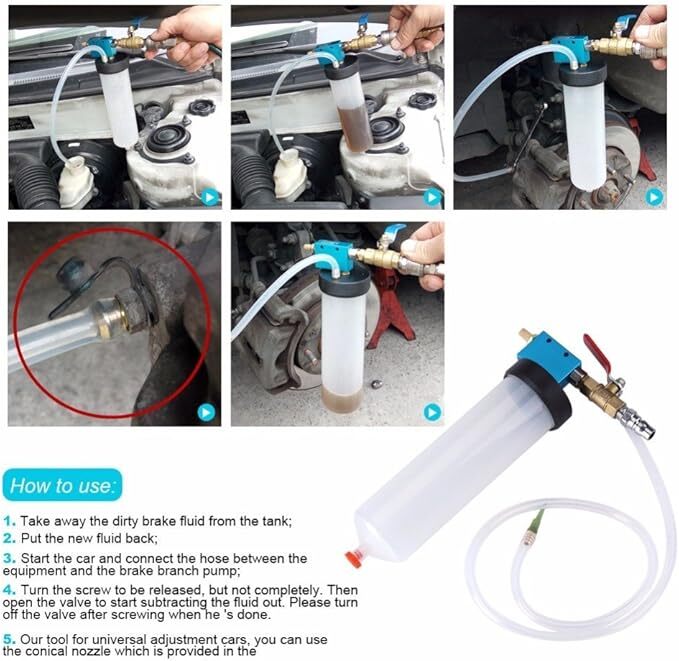 How to use:

1. Take away the dirty brake fluid from the tank;

2. Put the new fluid back;

3. Start the car and connect the hose between the equipment and the brake branch pump;

4. Turn the screw to be released, but not completely. Then open the valve to start subtracting the fluid out. Please turn off the valve after screwing when he 's done.

5. Our tool for universal adjustment cars, you can use the conical nozzle which is provided in the