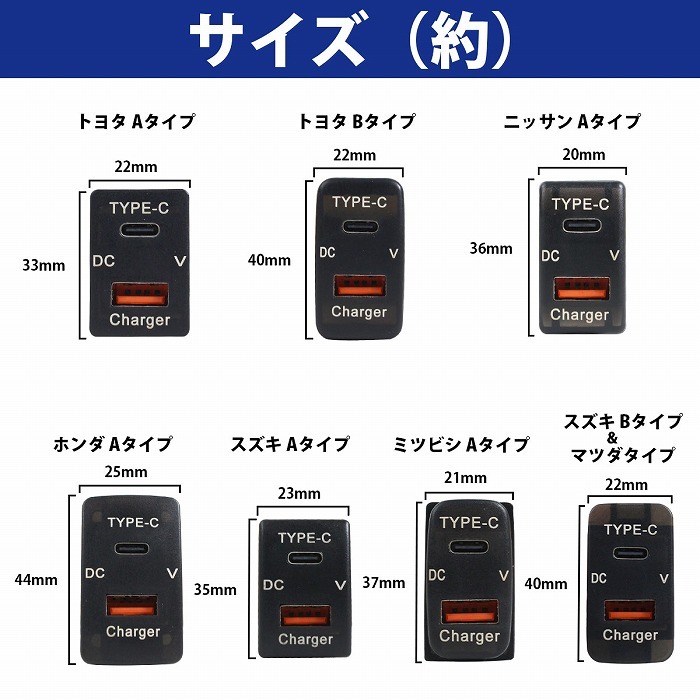 サイズ（約）

トヨタ Aタイプ

22mm

33mm

TYPE-C

DC V

Charger

トヨタ Bタイプ

22mm

40mm

TYPE-C

DC V

Charger

ニッサン Aタイプ

20mm

36mm

TYPE-C

DC V

Charger

ホンダ Aタイプ

25mm

44mm

TYPE-C

DC V

Charger

スズキ Aタイプ

23mm

35mm

TYPE-C

DC V

Charger

ミツビシ Aタイプ

21mm

37mm

TYPE-C

DC V

Charger

スズキ Bタイプ
&
マツダタイプ

22mm

40mm

TYPE-C

DC V

Charger