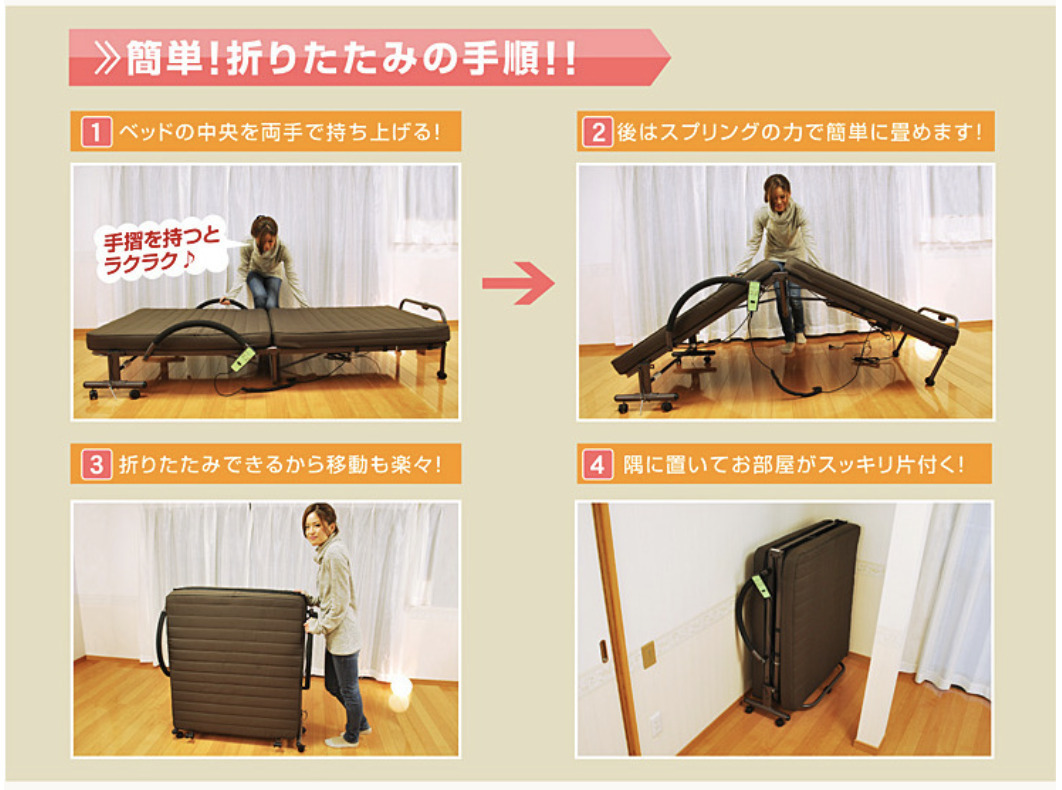 ≫簡単!折りたたみの手順!!

1 ベッドの中央を両手で持ち上げる!

手摺を持つとラクラク♪

2 後はスプリングの力で簡単に畳めます!

3 折りたたみできるから移動も楽々!

4 隅に置いてお部屋がスッキリ片付く!