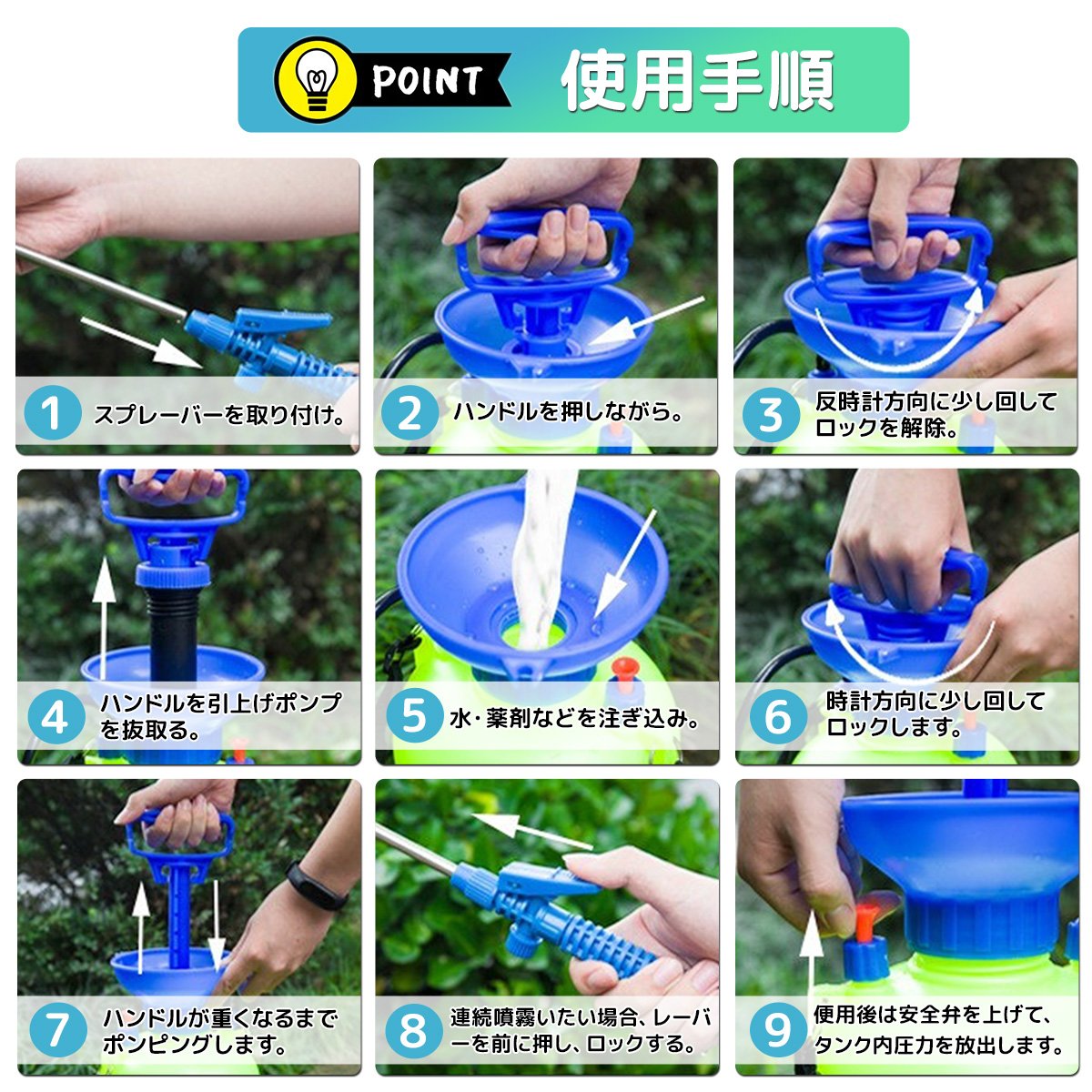 POINT 使用手順

1 スプレーバーを取り付け。

2 ハンドルを押しながら。

3 反時計方向に少し回してロックを解除。

4 ハンドルを引上げポンプを抜取る。

5 水・薬剤などを注ぎ込み。

6 時計方向に少し回してロックします。

7 ハンドルが重くなるまでポンピングします。

8 連続噴霧いたい場合、レバーを前に押し、ロックする。

9 使用後は安全弁を上げて、タンク内圧力を放出します。