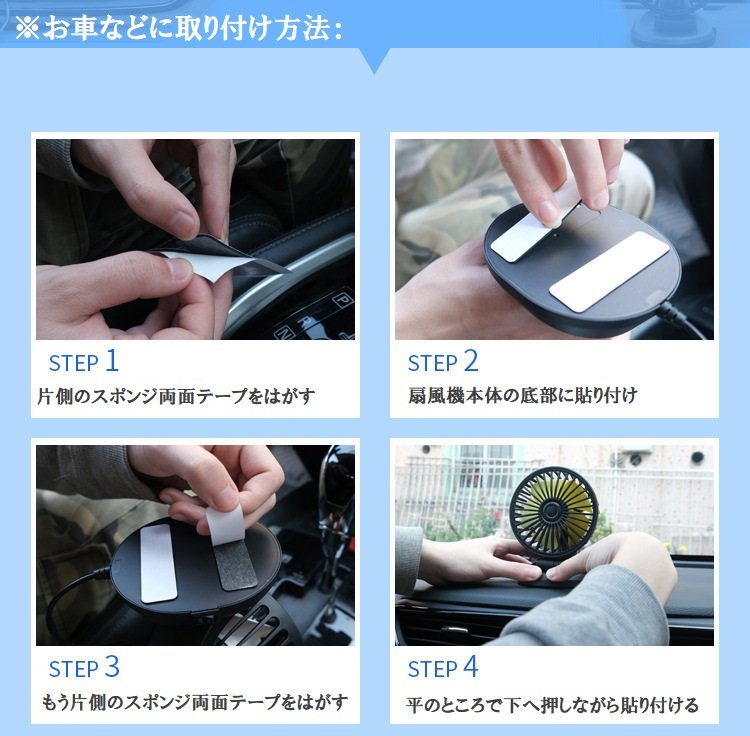 ※お車などに取り付け方法：

STEP 1
片側のスポンジ両面テープをはがす

STEP 2
扇風機本体の底部に貼り付け

STEP 3
もう片側のスポンジ両面テープをはがす

STEP 4
平のところで下へ押しながら貼り付ける