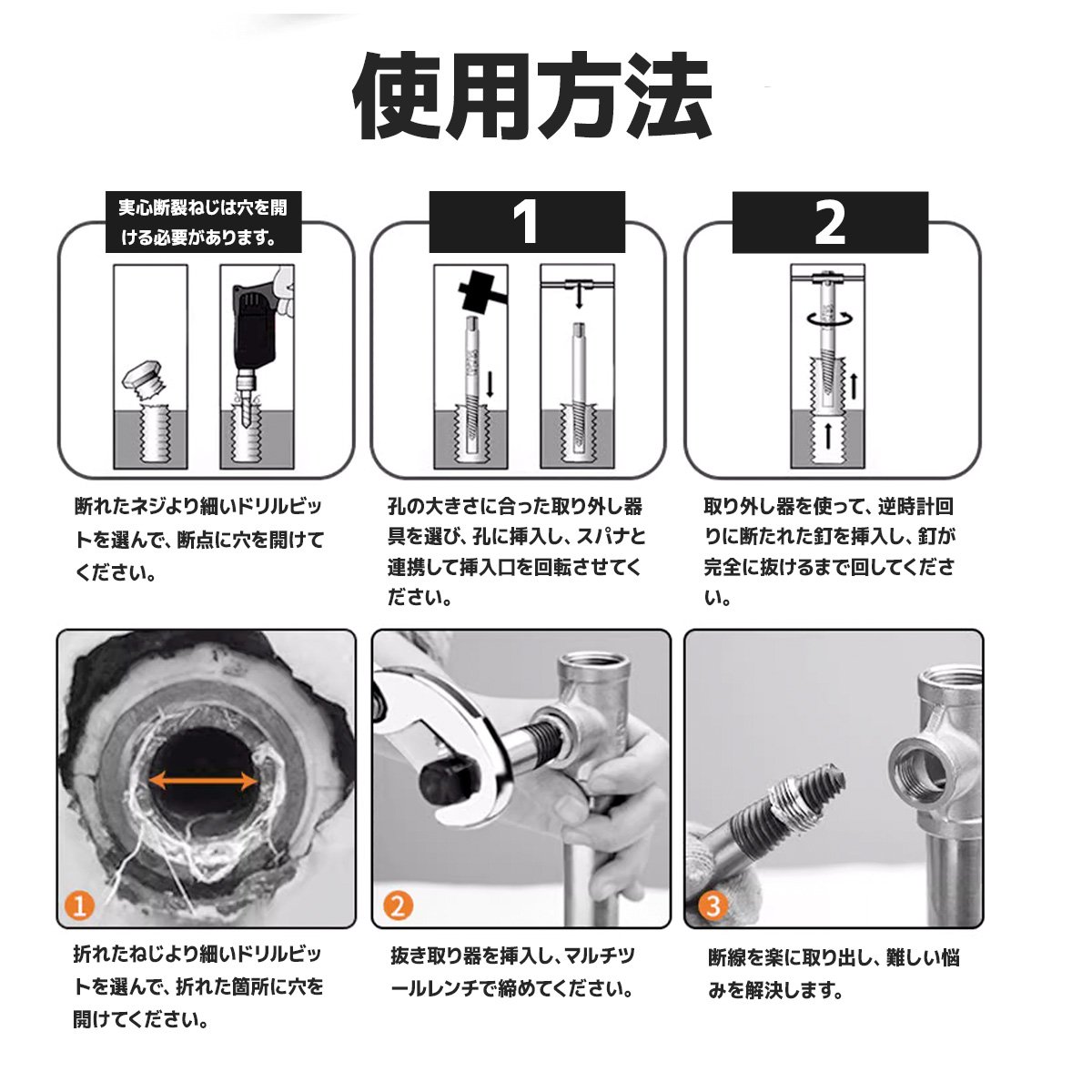 使用方法

実心断裂ねじは穴を開ける必要があります。

1

2

断れたネジより細いドリルビットを選んで、断点に穴を開けてください。

孔の大きさに合った取り外し器具を選び、孔に挿入し、スパナと連携して挿入口を回転させてください。

取り外し器を使って、逆時計回りに断たれた釘を挿入し、釘が完全に抜けるまで回してください。

1

2

3

折れたねじより細いドリルビットを選んで、折れた箇所に穴を開けてください。

抜き取り器を挿入し、マルチツールレンチで締めてください。

断線を楽に取り出し、難しい悩みを解決します。