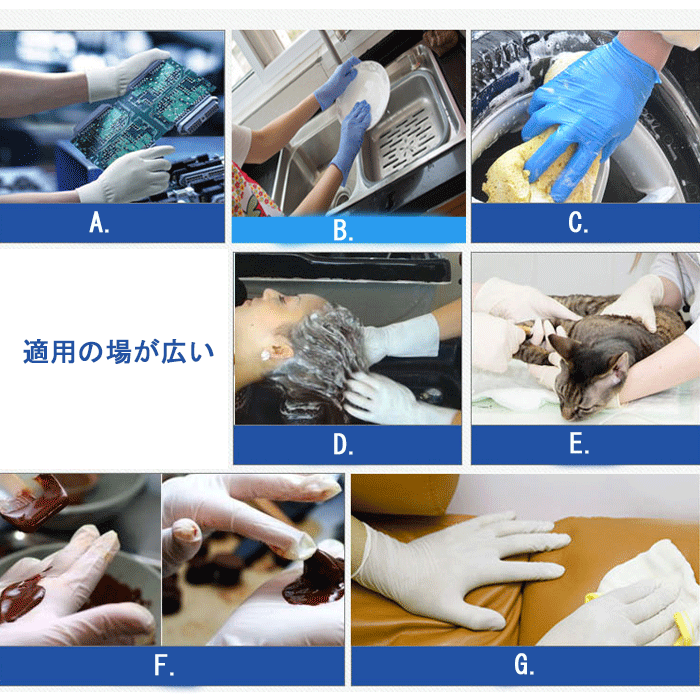 A.

B.

C.

適用の場が広い

D.

E.

F.

G.