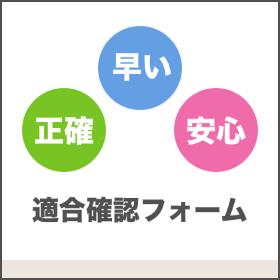 早い

正確

安心

適合確認フォーム